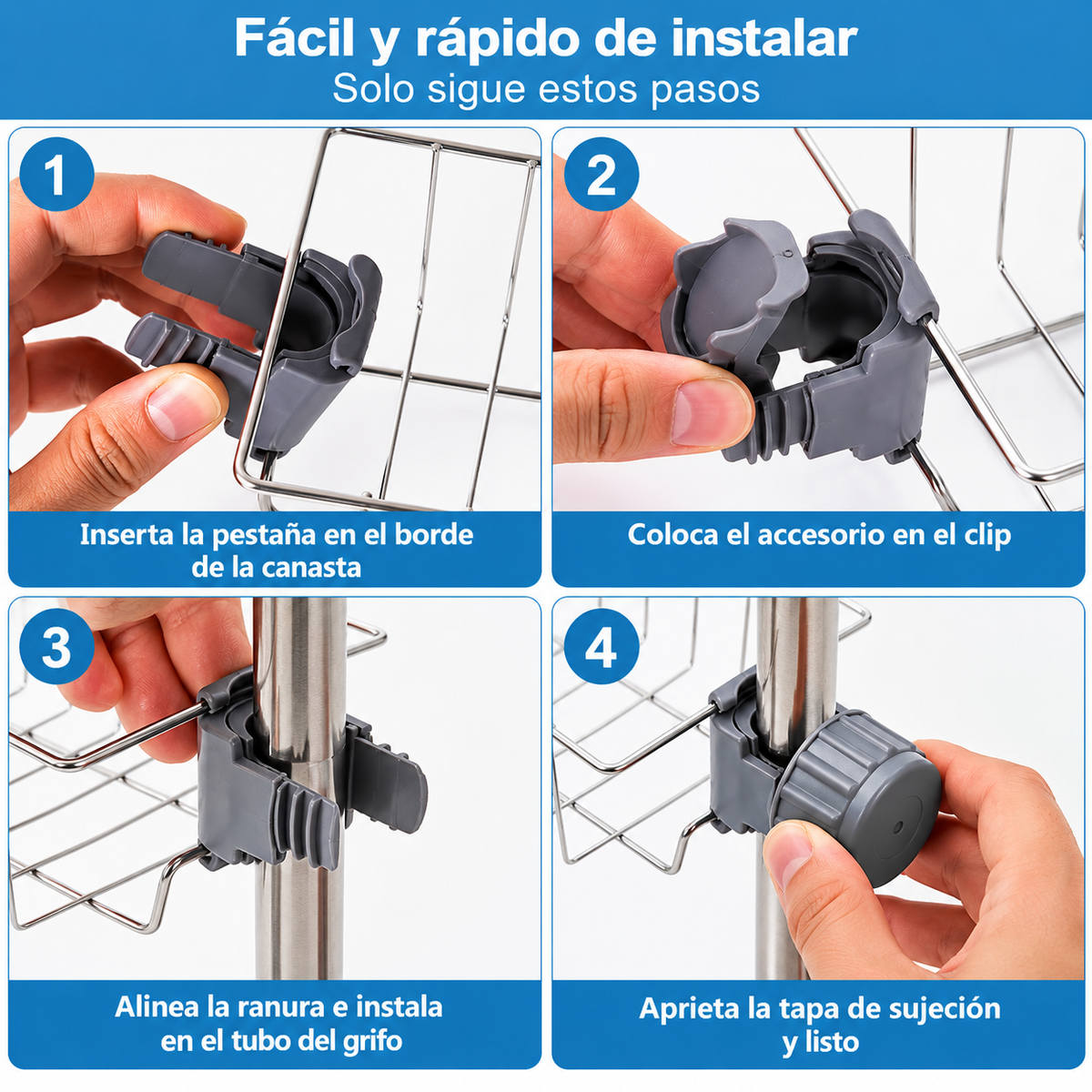 Fácil y rápido de instalar
Solo sigue estos pasos

1
Inserta la pestaña en el borde de la canasta

2
Coloca el accesorio en el clip

3
Alinea la ranura e instala en el tubo del grifo

4
Aprieta la tapa de sujeción y listo