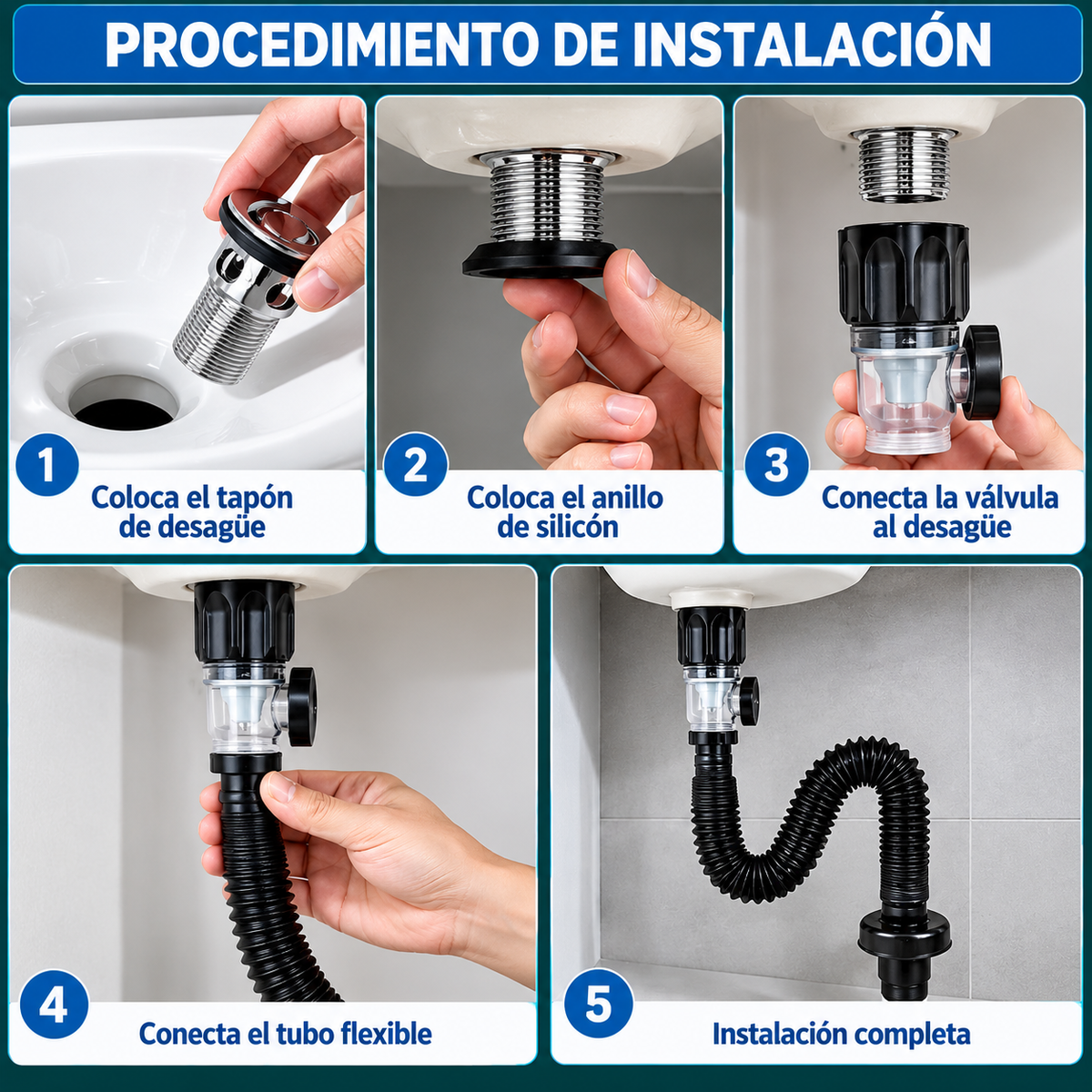 PROCEDIMIENTO DE INSTALACIÓN

1
Coloca el tapón de desagüe

2
Coloca el anillo de silicón

3
Conecta la válvula al desagüe

4
Conecta el tubo flexible

5
Instalación completa