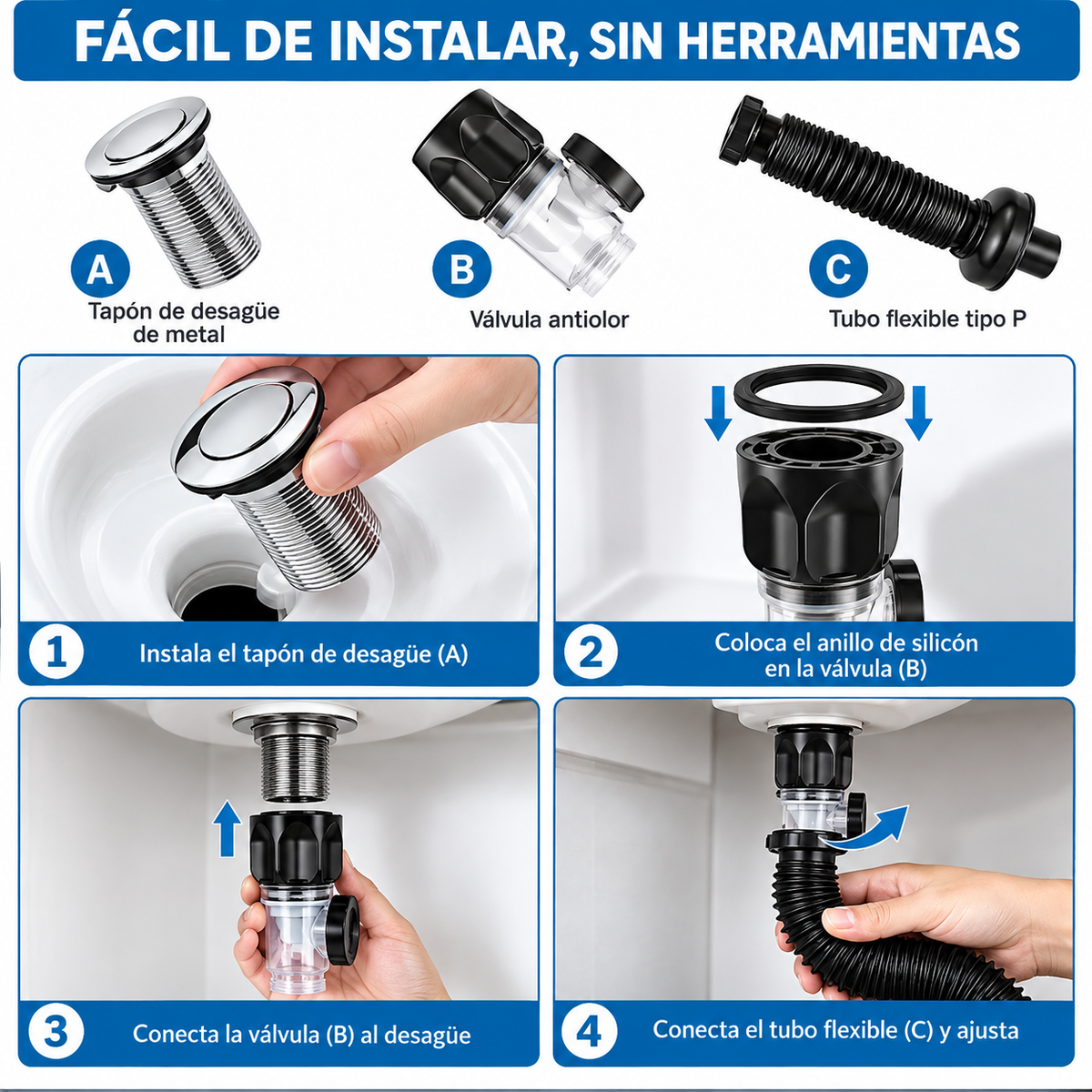 FÁCIL DE INSTALAR, SIN HERRAMIENTAS

A
Tapón de desagüe de metal

B
Válvula antiolor

C
Tubo flexible tipo P

1
Instala el tapón de desagüe (A)

2
Coloca el anillo de silicón en la válvula (B)

3
Conecta la válvula (B) al desagüe

4
Conecta el tubo flexible (C) y ajusta